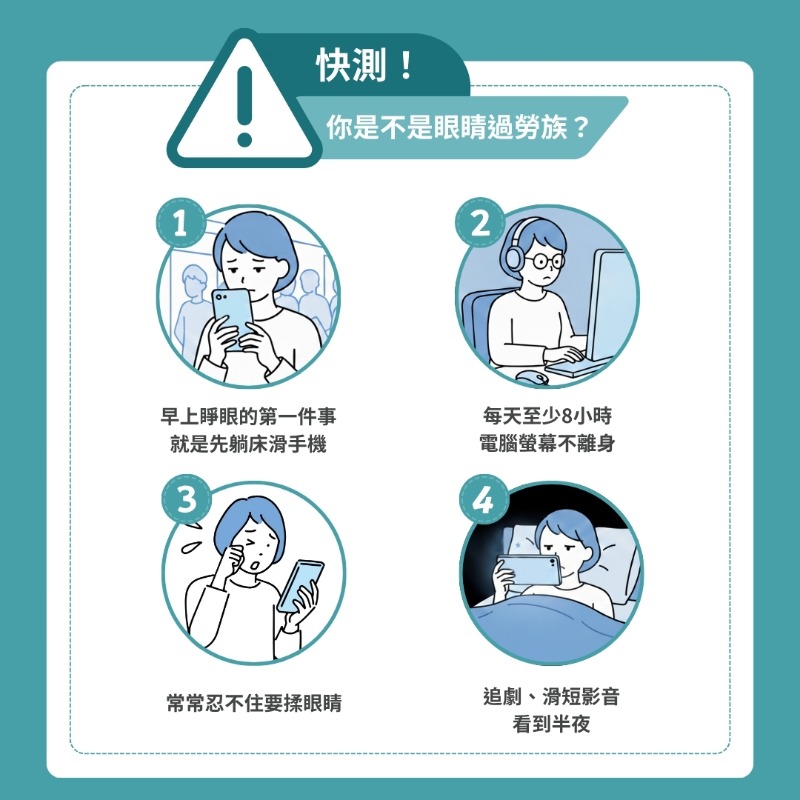 快測！
你是不是眼睛過勞族？

1
早上睜眼的第一件事
就是先躺床滑手機

2
每天至少8小時
電腦螢幕不離身

3
常常忍不住要揉眼睛

4
追劇、滑短影音
看到半夜