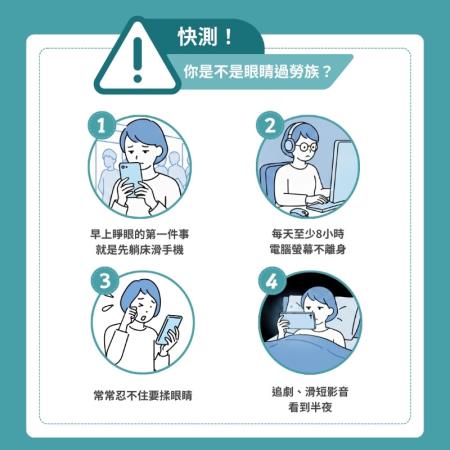 快測！
你是不是眼睛過勞族？

1
早上睜眼的第一件事
就是先躺床滑手機

2
每天至少8小時
電腦螢幕不離身

3
常常忍不住要揉眼睛

4
追劇、滑短影音
看到半夜