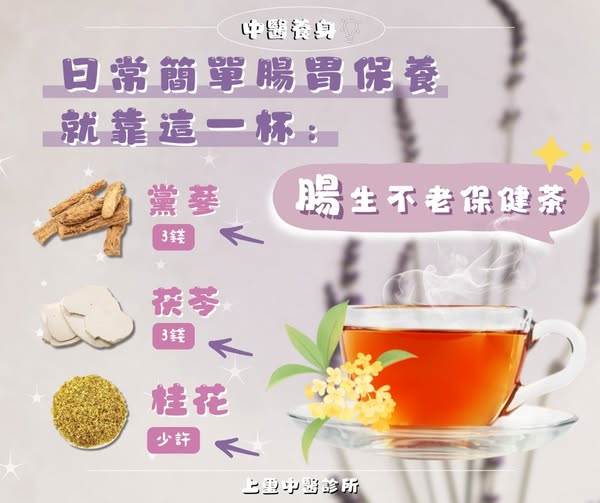 中醫養身

日常簡單腸胃保養
就靠這一杯：

腸生不老保健茶

黨蔘
3錢

茯苓
3錢

桂花
少許

上里中醫診所