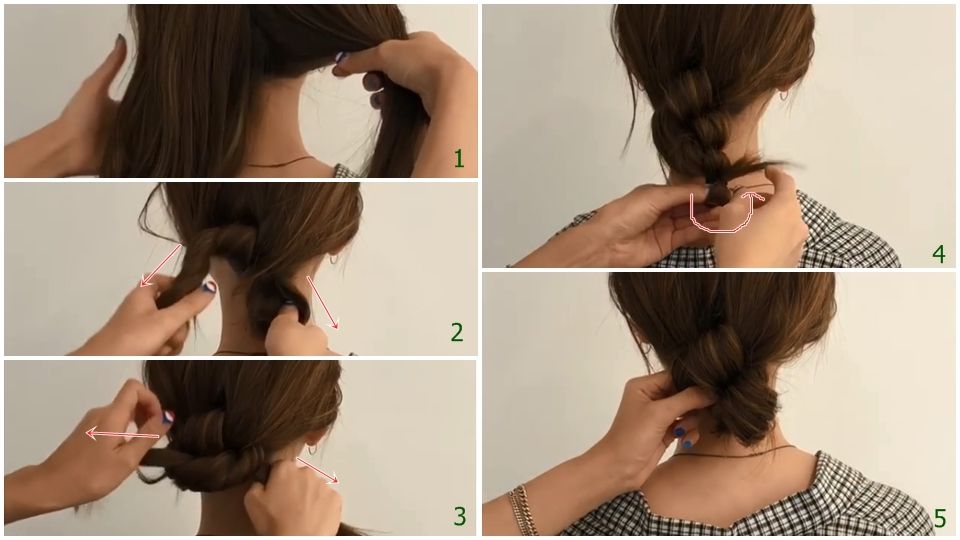 1

2

3

4

5