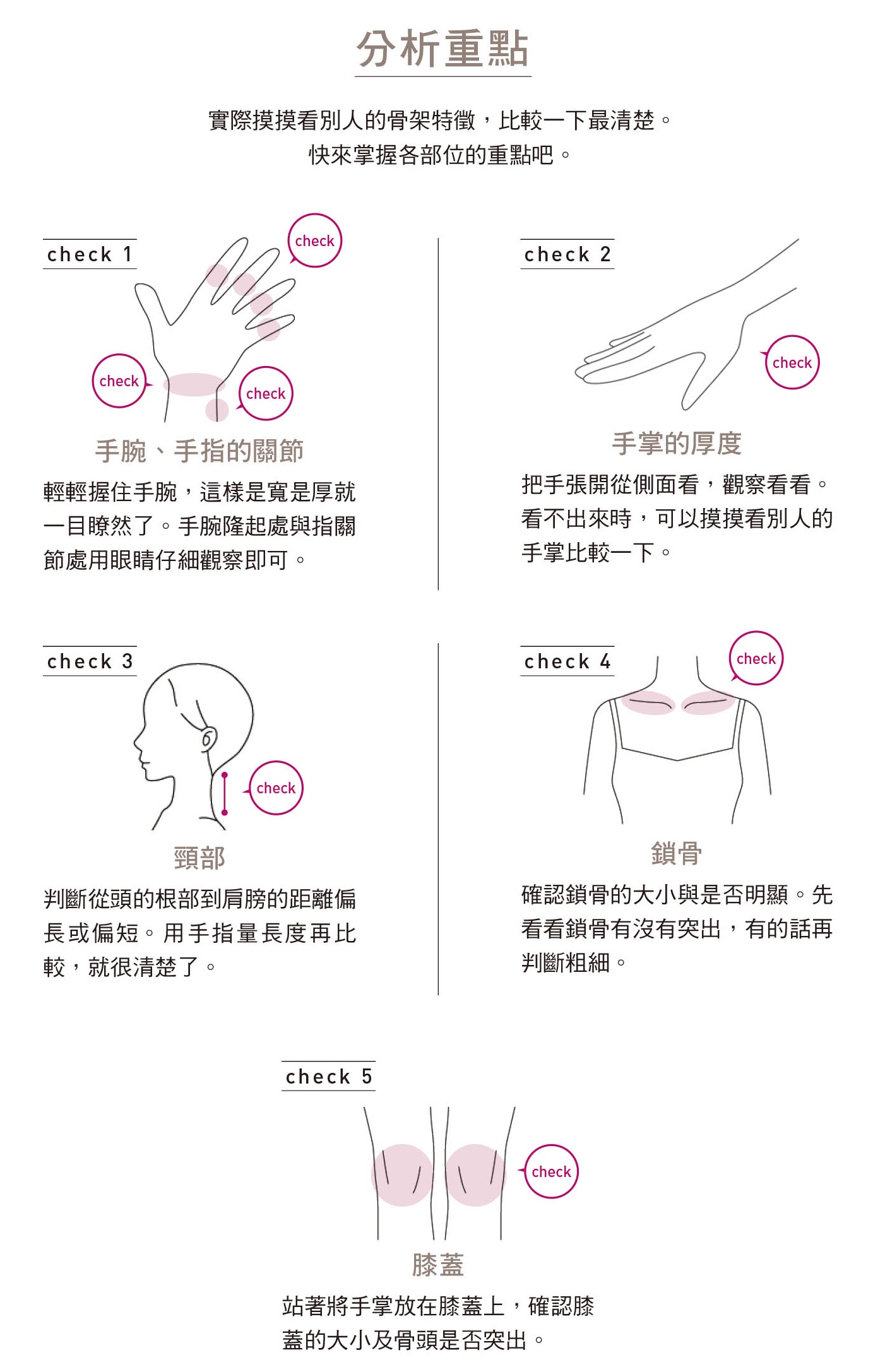 分析重點

實際摸摸看別人的骨架特徵，比較一下最清楚。
快來掌握各部位的重點吧。

check 1

check

check

check

手腕、手指的關節

輕輕握住手腕，這樣是寬是厚就一目瞭然了。手腕隆起處與指關節處用眼睛仔細觀察即可。

check 2

check

手掌的厚度

把手張開從側面看，觀察看看。看不出來時，可以摸摸看別人的手掌比較一下。

check 3

check

頸部

判斷從頭的根部到肩膀的距離偏長或偏短。用手指量長度再比較，就很清楚了。

check 4

check

鎖骨

確認鎖骨的大小與是否明顯。先看看鎖骨有沒有突出，有的話再判斷粗細。

check 5

check

膝蓋

站著將手掌放在膝蓋上，確認膝蓋的大小及骨頭是否突出。